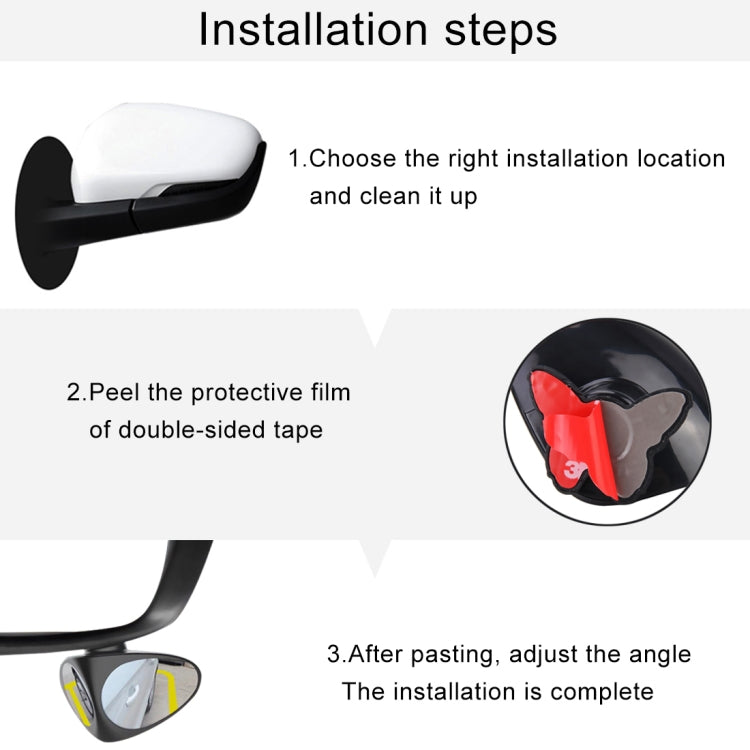 Installation steps

1.Choose the right installation location and clean it up

2.Peel the protective film of double-sided tape

3M

3.After pasting, adjust the angle
The installation is complete