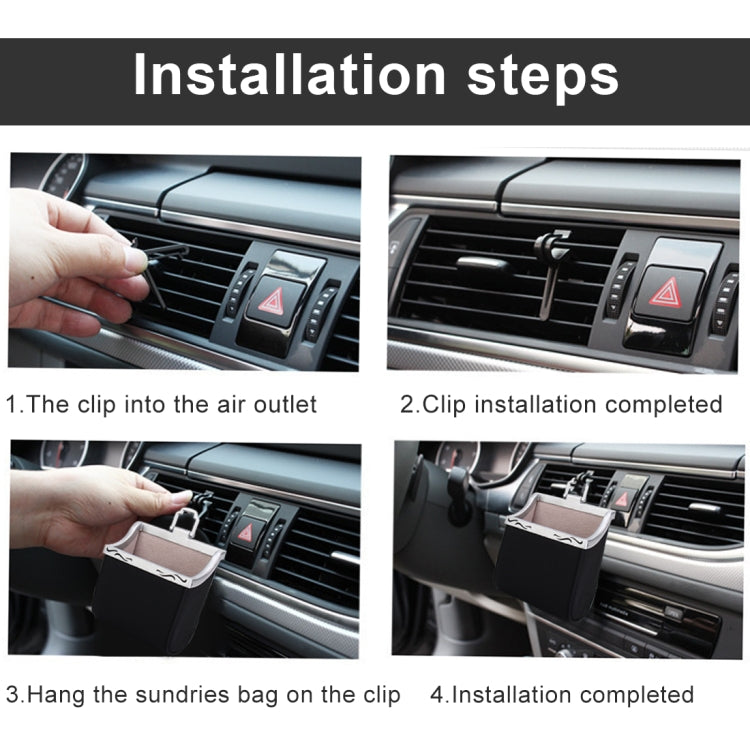 Installation steps

1.The clip into the air outlet

2.Clip installation completed

3.Hang the sundries bag on the clip

4.Installation completed