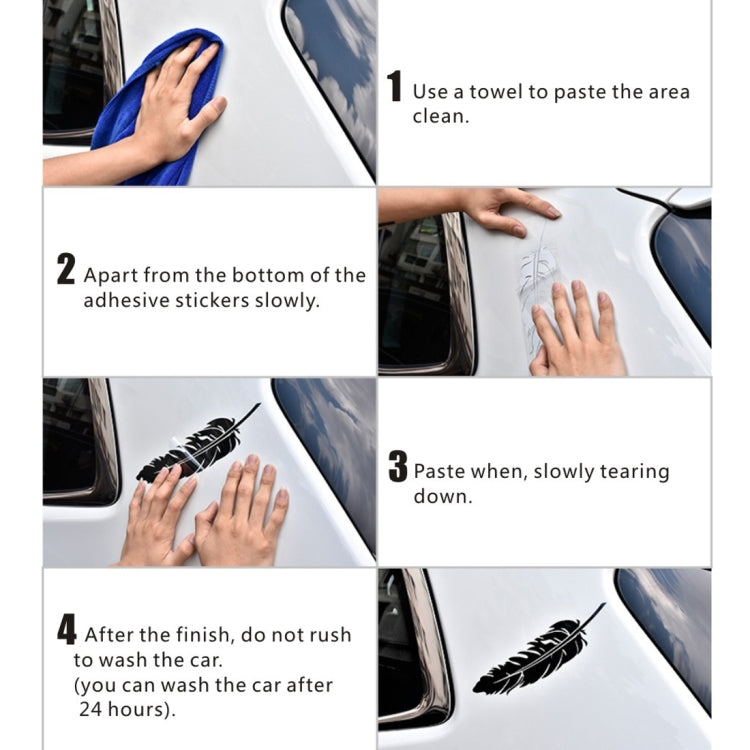 1 Use a towel to paste the area clean.

2 Apart from the bottom of the adhesive stickers slowly.

3 Paste when, slowly tearing down.

4 After the finish, do not rush to wash the car.
(you can wash the car after 24 hours).