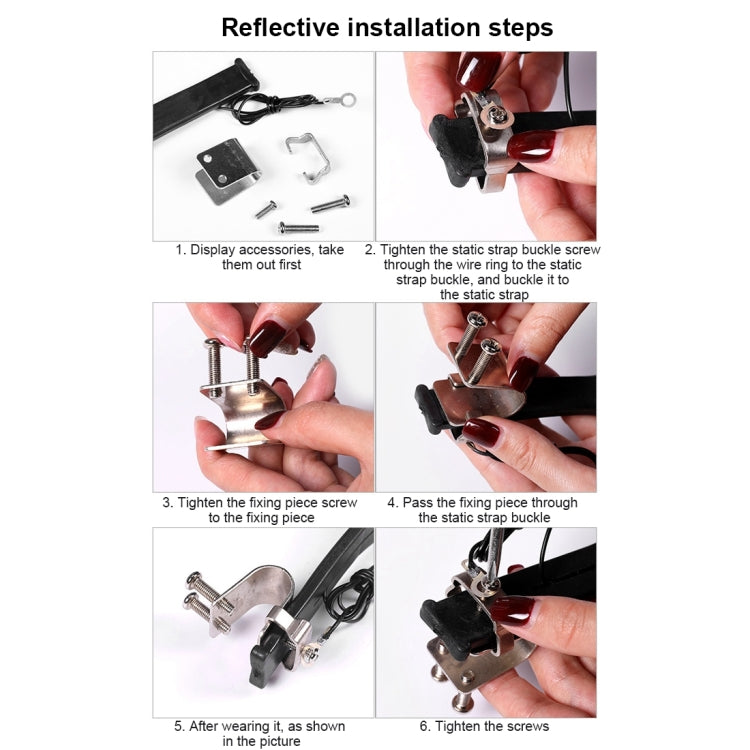 Reflective installation steps

1. Display accessories, take them out first

2. Tighten the static strap buckle screw through the wire ring to the static strap buckle, and buckle it to the static strap

3. Tighten the fixing piece screw to the fixing piece

4. Pass the fixing piece through the static strap buckle

5. After wearing it, as shown in the picture

6. Tighten the screws