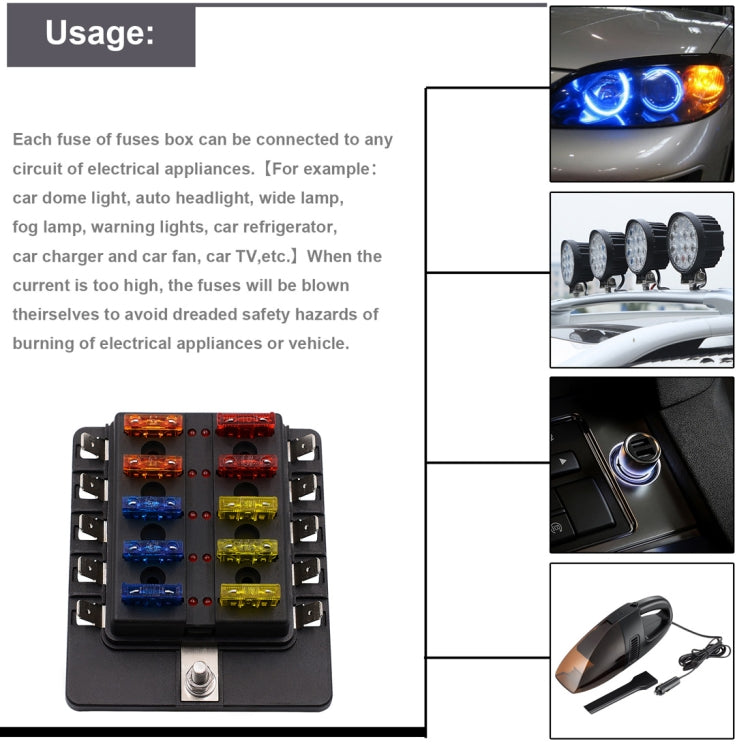 Usage:

Each fuse of fuses box can be connected to any circuit of electrical appliances.【For example: car dome light, auto headlight, wide lamp, fog lamp, warning lights, car refrigerator, car charger and car fan, car TV,etc.】When the current is too high, the fuses will be blown theirselves to avoid dreaded safety hazards of burning of electrical appliances or vehicle.