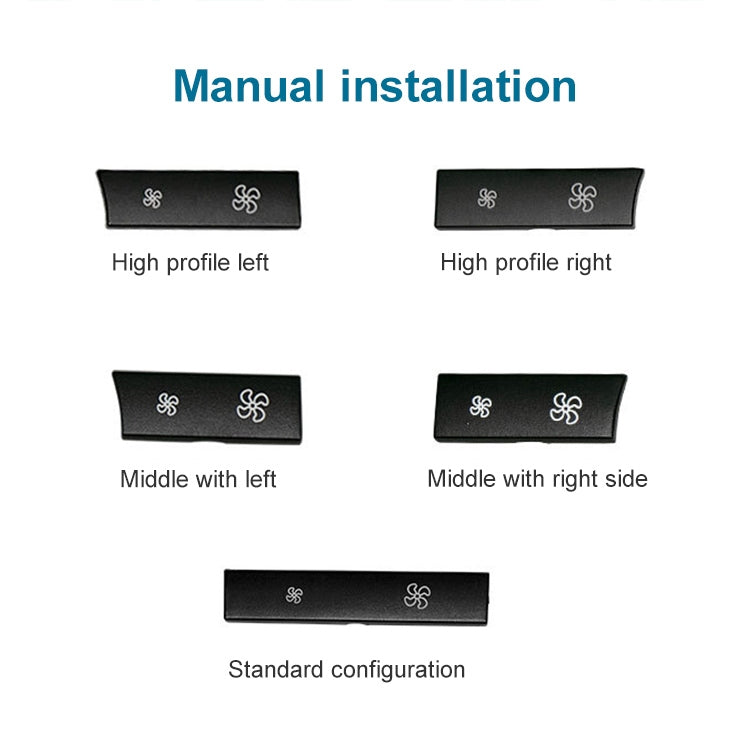 Manual installation

High profile left

High profile right

Middle with left

Middle with right side

Standard configuration