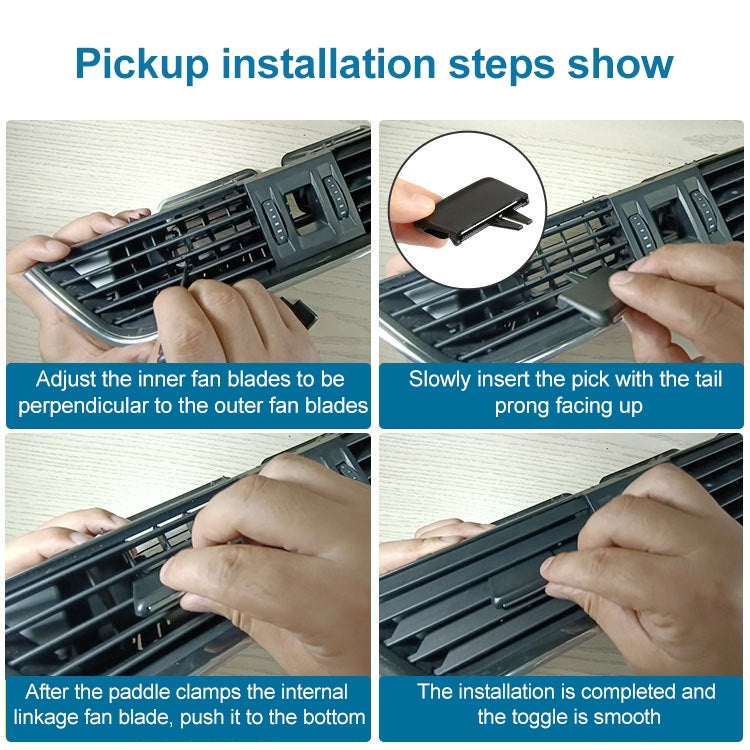 Pickup installation steps show

Adjust the inner fan blades to be perpendicular to the outer fan blades

Slowly insert the pick with the tail prong facing up

After the paddle clamps the internal linkage fan blade, push it to the bottom

The installation is completed and the toggle is smooth