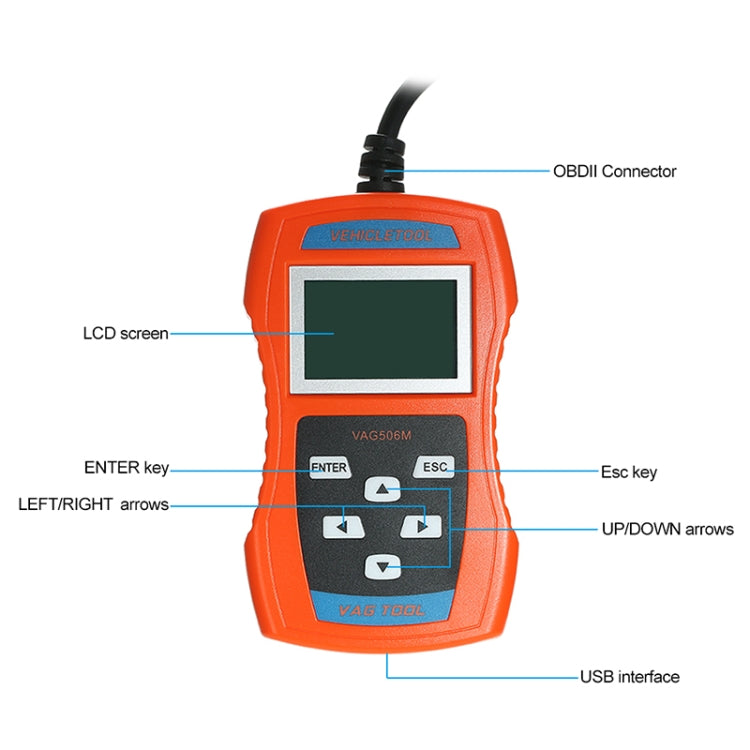 OBDII Connector

VEHICLETOOL

LCD screen

VAG506M

ENTER key

ENTER

ESC

Esc key

LEFT/RIGHT arrows

UP/DOWN arrows

VAG TOOL

USB interface