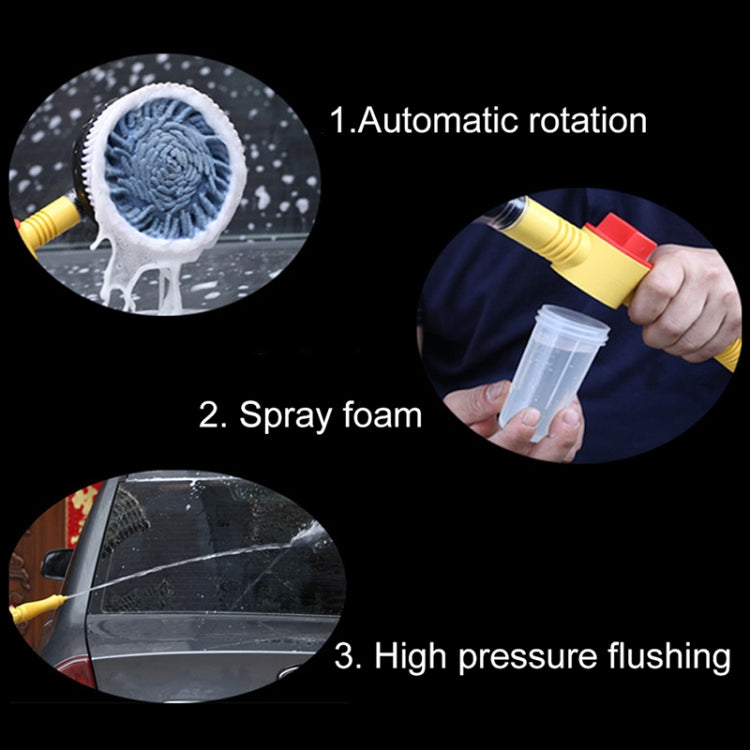 1.Automatic rotation

2. Spray foam

3. High pressure flushing