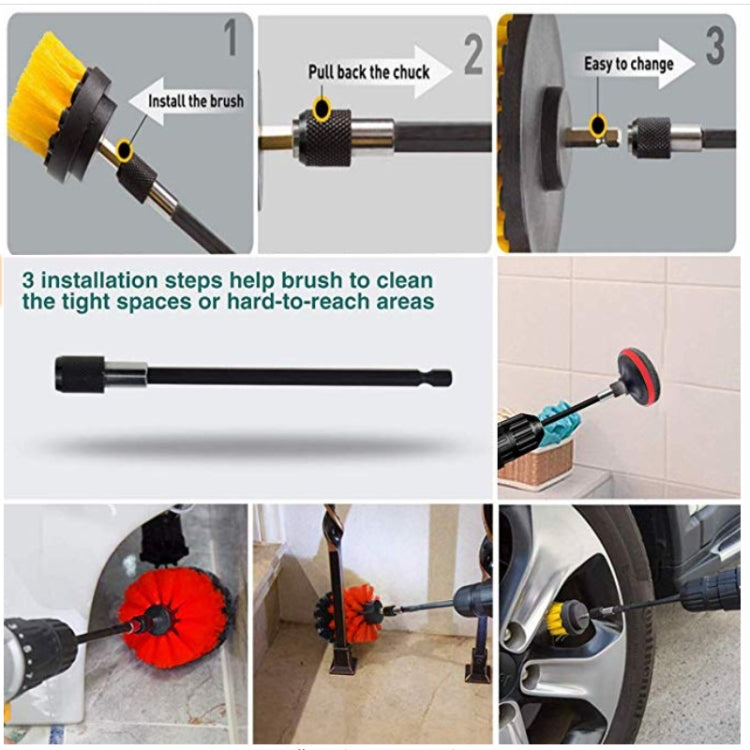 1
Install the brush

2
Pull back the chuck

3
Easy to change

3 installation steps help brush to clean the tight spaces or hard-to-reach areas