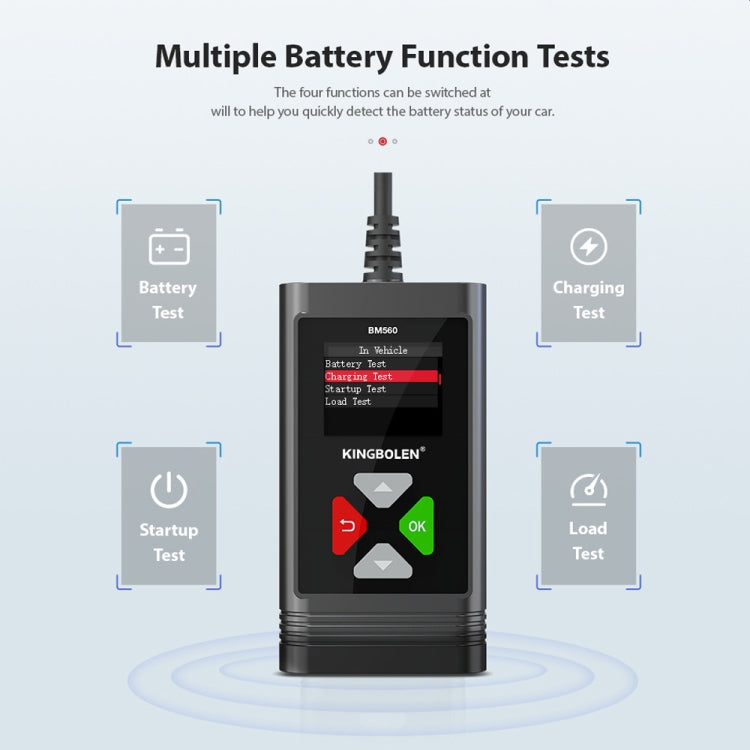 Multiple Battery Function Tests

The four functions can be switched at will to help you quickly detect the battery status of your car.

Battery Test

Charging Test

BM560

In Vehicle
Battery Test
Charging Test
Startup Test
Load Test

KINGBOLEN®

OK

Startup Test

Load Test