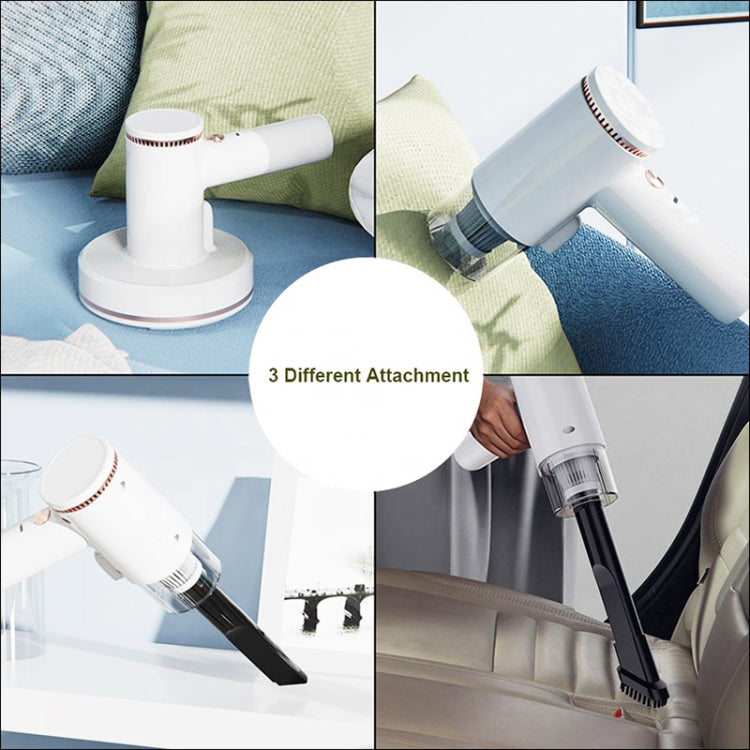 3 Different Attachment