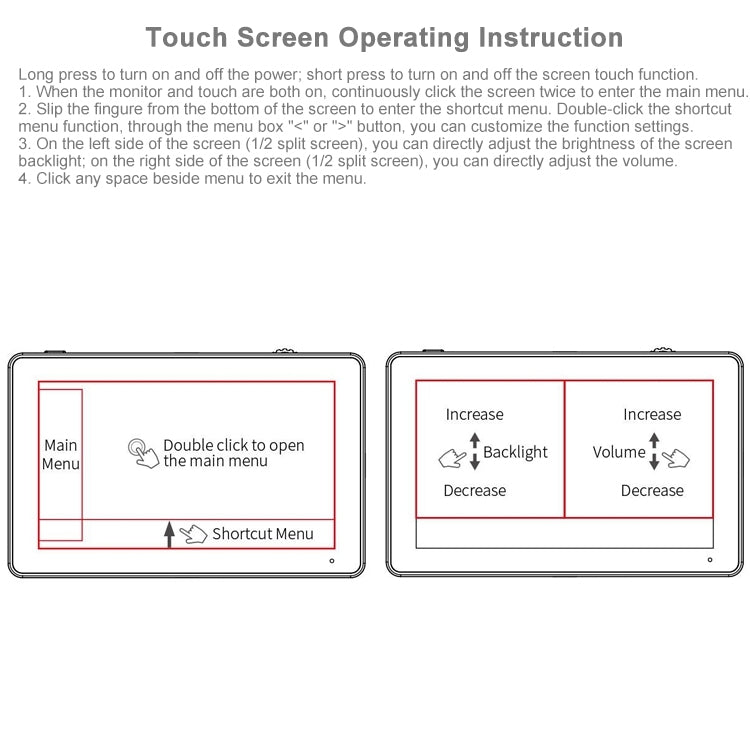 Touch Screen Operating Instruction

Long press to turn on and off the power; short press to turn on and off the screen touch function.
1. When the monitor and touch are both on, continuously click the screen twice to enter the main menu.
2. Slip the fingure from the bottom of the screen to enter the shortcut menu. Double-click the shortcut menu function, through the menu box "<" or ">" button, you can customize the function settings.
3. On the left side of the screen (1/2 split screen), you can directly adjust the brightness of the screen backlight; on the right side of the screen (1/2 split screen), you can directly adjust the volume.
4. Click any space beside menu to exit the menu.

Main Menu

Double click to open the main menu

Shortcut Menu

Increase

Backlight

Decrease

Increase

Volume

Decrease