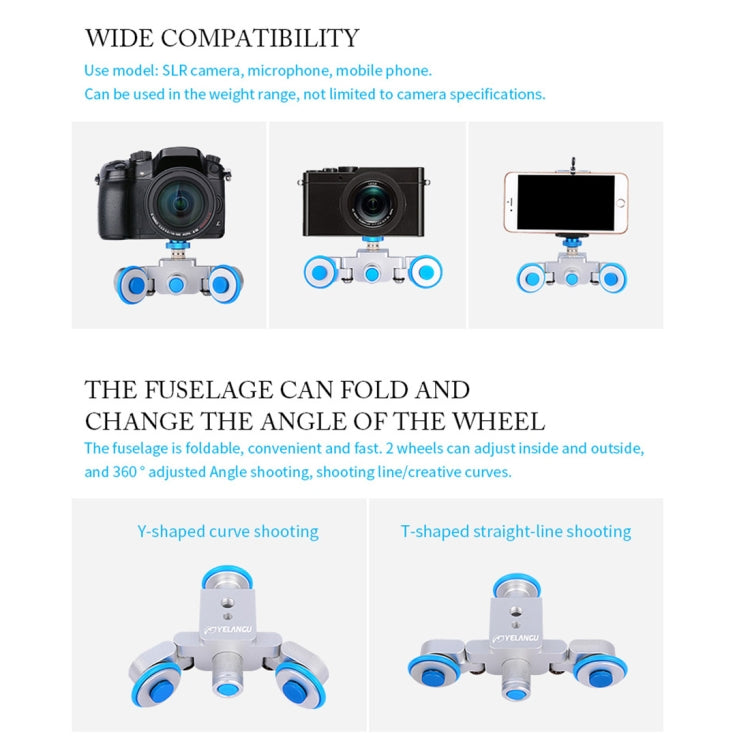 WIDE COMPATIBILITY

Use model: SLR camera, microphone, mobile phone.
Can be used in the weight range, not limited to camera specifications.

THE FUSELAGE CAN FOLD AND CHANGE THE ANGLE OF THE WHEEL

The fuselage is foldable, convenient and fast. 2 wheels can adjust inside and outside, and 360 ° adjusted Angle shooting, shooting line/creative curves.

Y-shaped curve shooting

YELANGU

T-shaped straight-line shooting

YELANGU