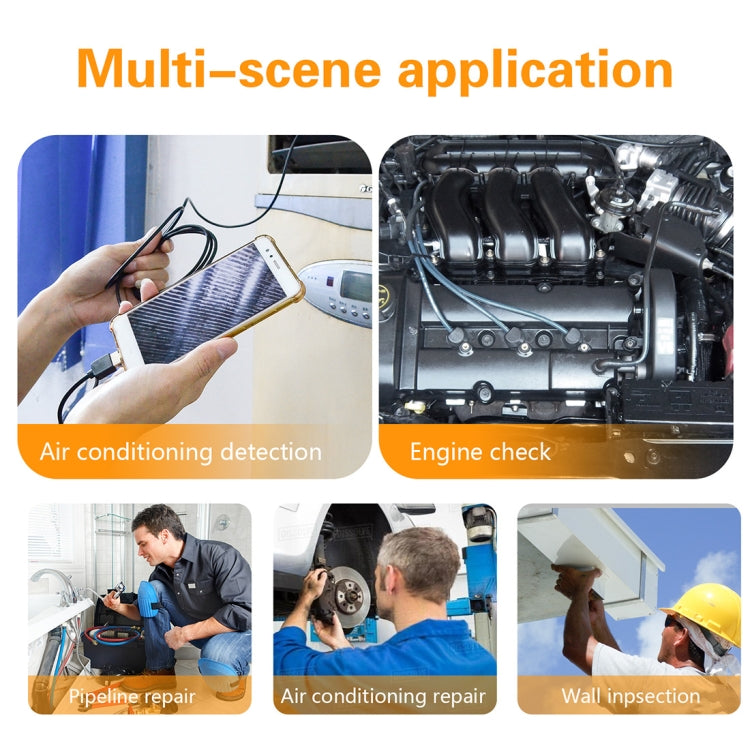 Multi–scene application

Air conditioning detection

Engine check

Pipeline repair

Air conditioning repair

Wall inpsection