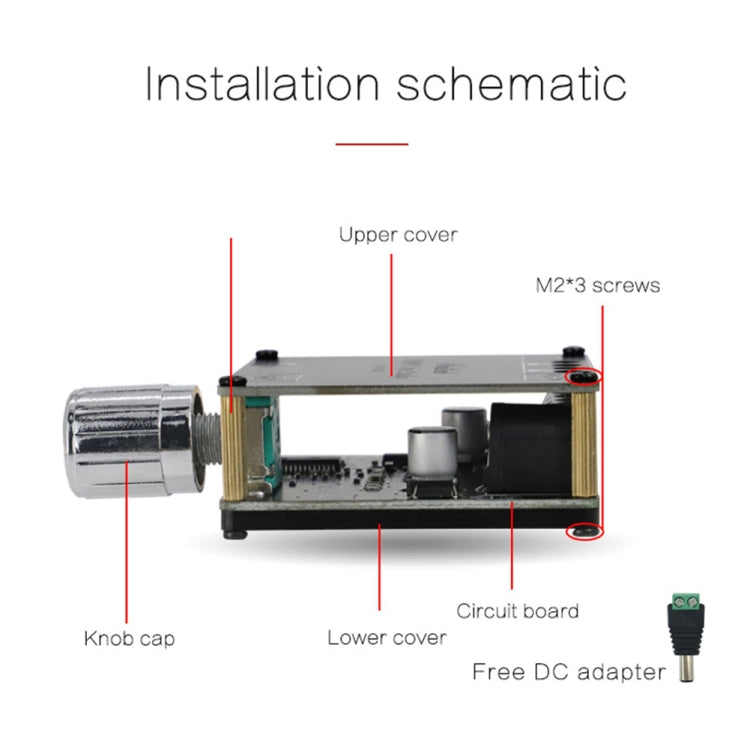 Installation schematic

Upper cover

M2*3 screws

Knob cap

Lower cover

Circuit board

Free DC adapter