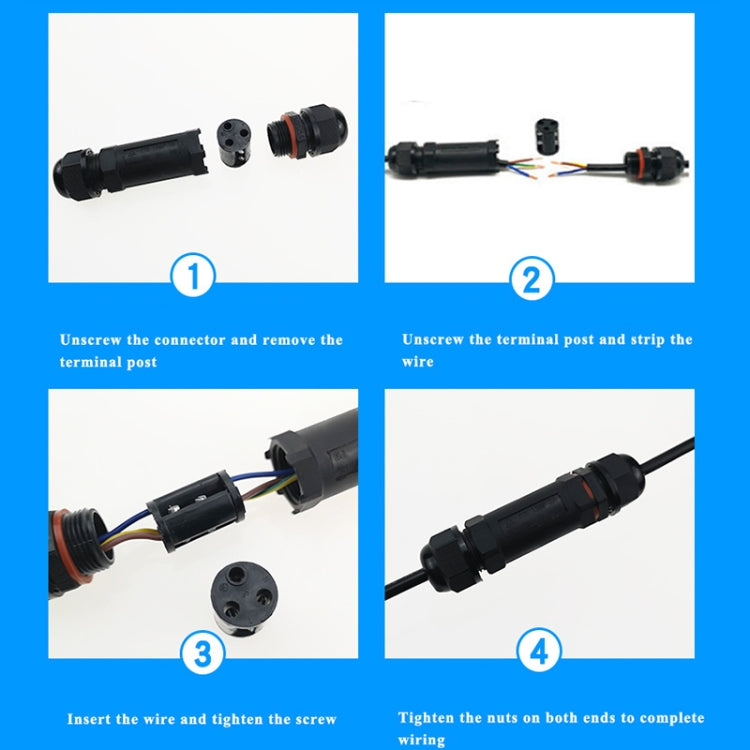 1

Unscrew the connector and remove the terminal post

2

Unscrew the terminal post and strip the wire

3

Insert the wire and tighten the screw

4

Tighten the nuts on both ends to complete wiring