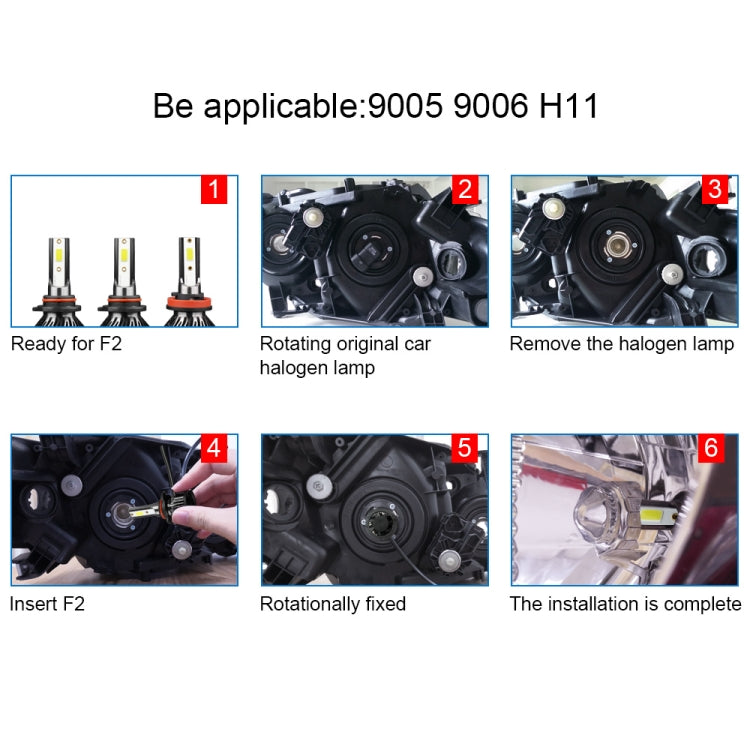 Be applicable:9005 9006 H11

1
Ready for F2

2
Rotating original car halogen lamp

3
Remove the halogen lamp

4
Insert F2

5
Rotationally fixed

6
The installation is complete