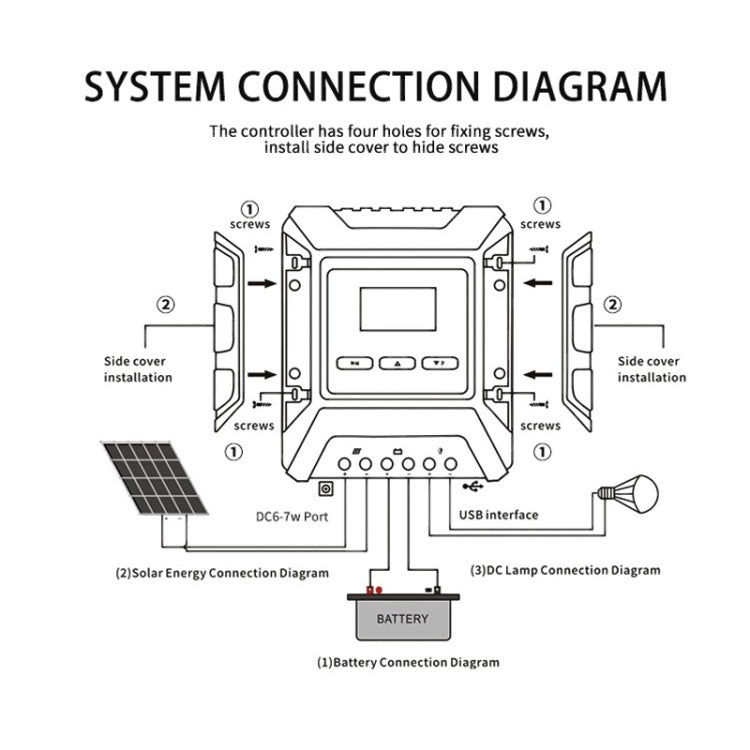 SYSTEM CONNECTION DIAGRAM

The controller has four holes for fixing screws, install side cover to hide screws

①
screws

①
screws

②

Side cover installation

②

Side cover installation

screws

①

screws

①

DC6-7w Port

USB interface

(2)Solar Energy Connection Diagram

(3)DC Lamp Connection Diagram

BATTERY

(1)Battery Connection Diagram