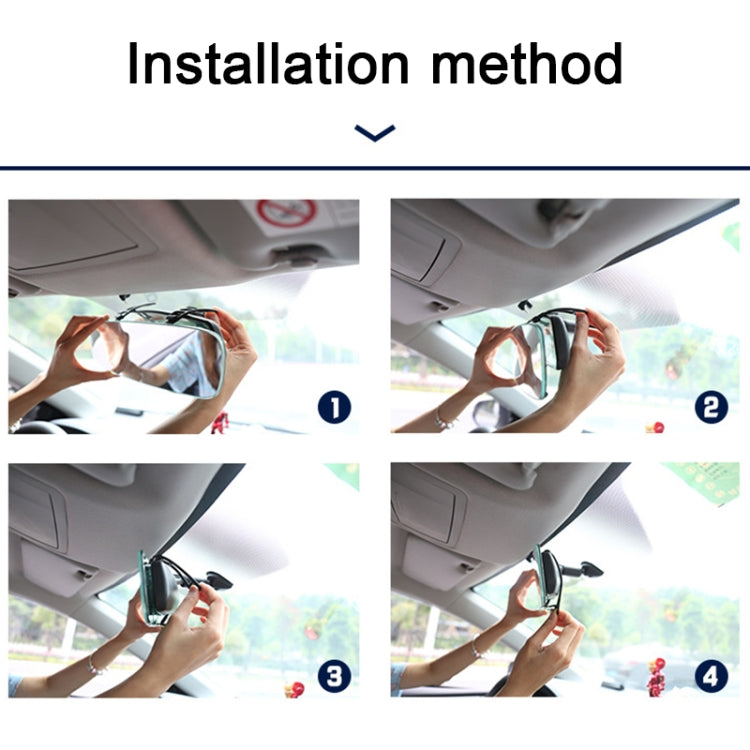 Installation method

1

2

3

4