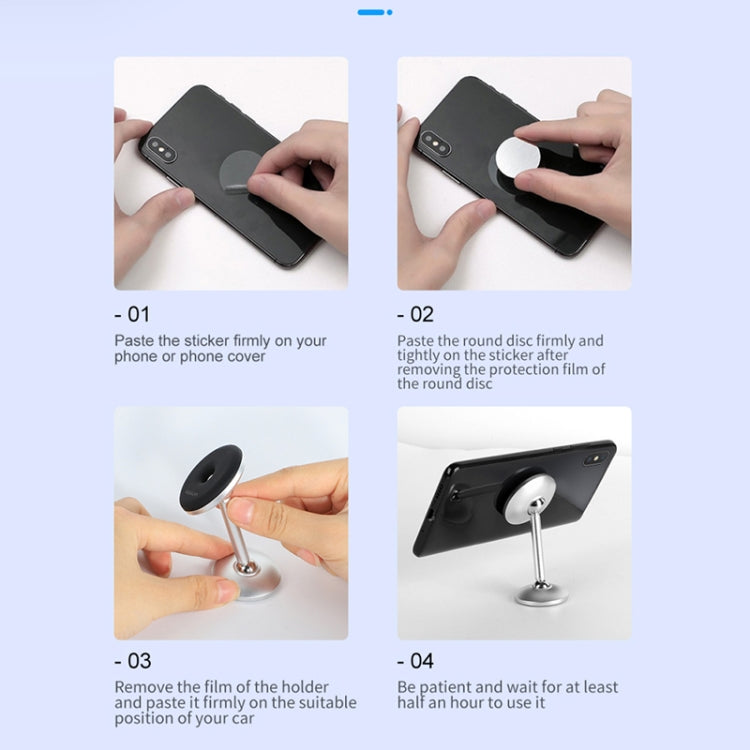 - 01

Paste the sticker firmly on your phone or phone cover

- 02

Paste the round disc firmly and tightly on the sticker after removing the protection film of the round disc

- 03

Remove the film of the holder and paste it firmly on the suitable position of your car

- 04

Be patient and wait for at least half an hour to use it