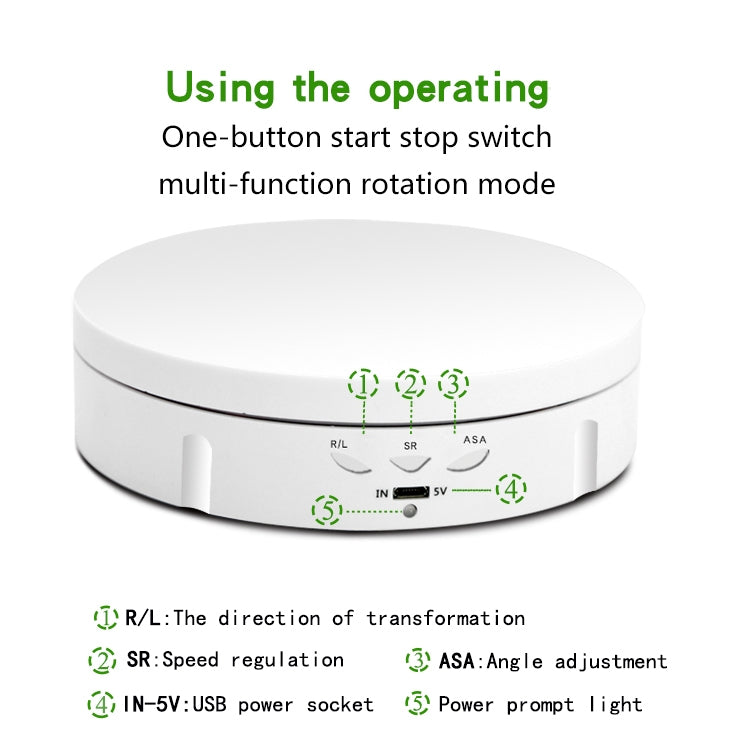 Using the operating
One-button start stop switch
multi-function rotation mode

1
2
3
R/L
SR
ASA
IN
5V
4
5

1 R/L:The direction of transformation
2 SR:Speed regulation
3 ASA:Angle adjustment
4 IN-5V:USB power socket
5 Power prompt light