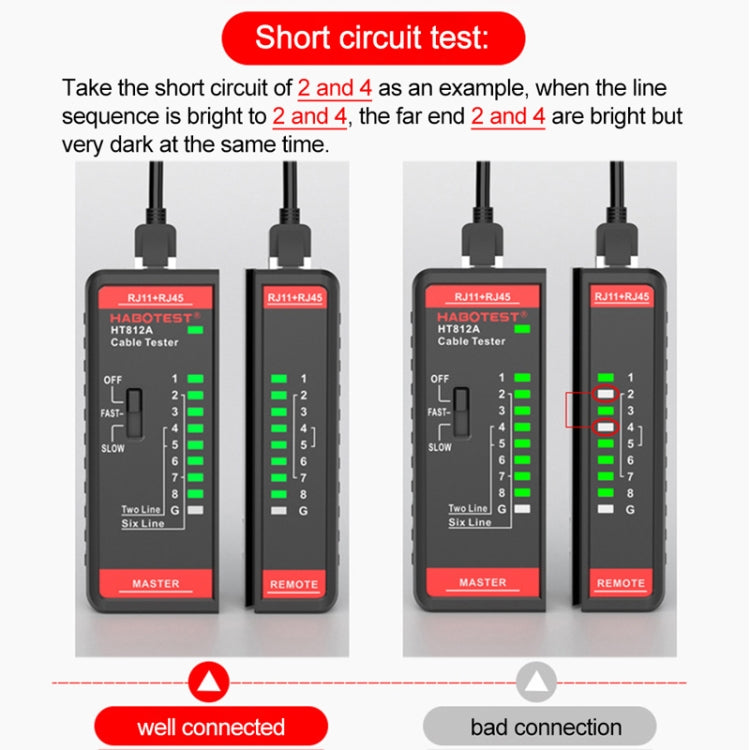 Short circuit test:

Take the short circuit of 2 and 4 as an example, when the line sequence is bright to 2 and 4, the far end 2 and 4 are bright but very dark at the same time.

RJ11+RJ45
HABOTEST®
HT812A
Cable Tester
OFF
FAST-
SLOW
1
2
3
4
5
6
7
8
G
Two Line
Six Line
MASTER

RJ11+RJ45
1
2
3
4
5
6
7
8
G
REMOTE

RJ11+RJ45
HABOTEST®
HT812A
Cable Tester
OFF
FAST-
SLOW
1
2
3
4
5
6
7
8
G
Two Line
Six Line
MASTER

RJ11+RJ45
1
2
3
4
5
6
7
8
G
REMOTE

well connected

bad connection