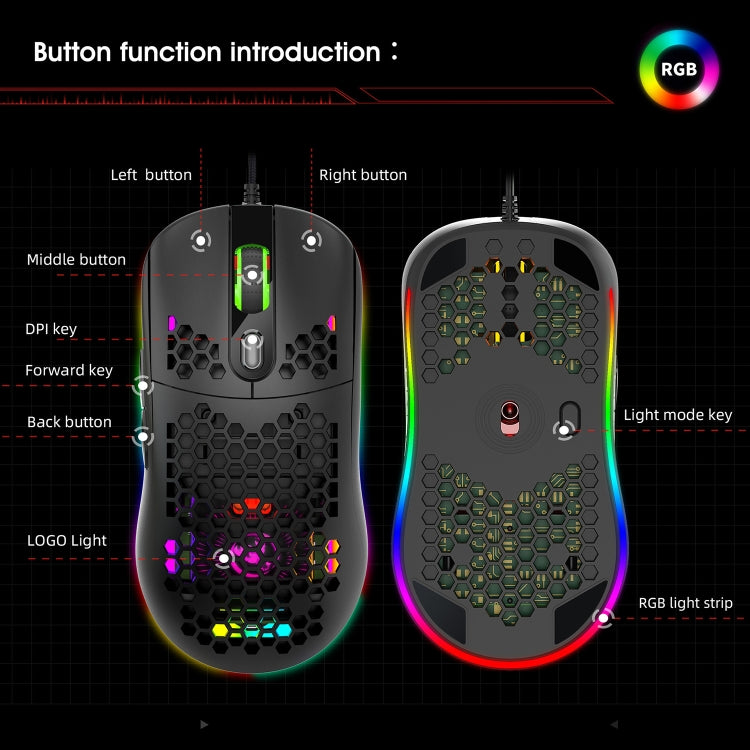 Button function introduction：

RGB

Left button

Right button

Middle button

DPI key

Forward key

Back button

LOGO Light

Light mode key

RGB light strip