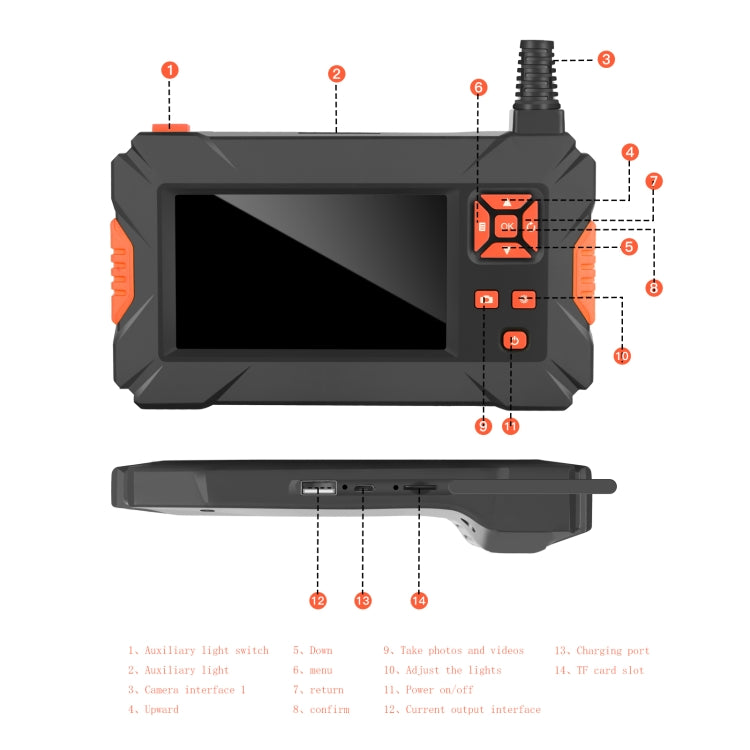 1
2
3
6
4
7
OK
5
8
10
9
11
12
13
14

1、Auxiliary light switch
2、Auxiliary light
3、Camera interface 1
4、Upward

5、Down
6、menu
7、return
8、confirm

9、Take photos and videos
10、Adjust the lights
11、Power on/off
12、Current output interface

13、Charging port
14、TF card slot