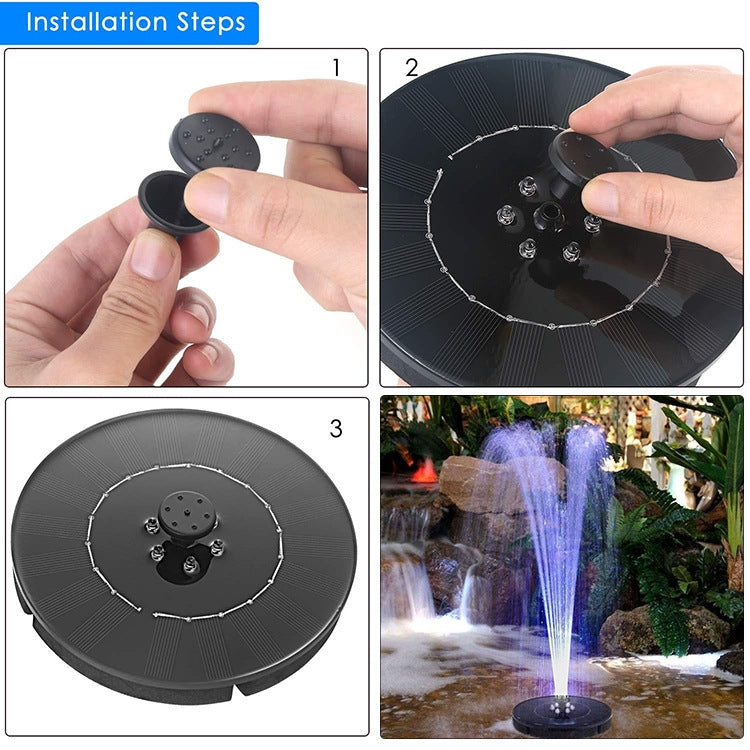 Installation Steps

1

2

3