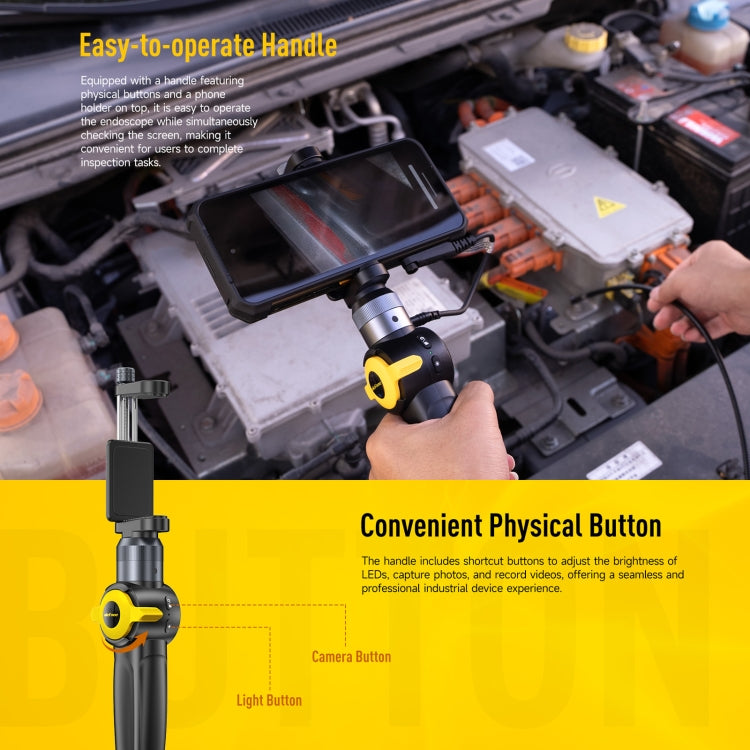 Easy-to-operate Handle

Equipped with a handle featuring physical buttons and a phone holder on top, it is easy to operate the endoscope while simultaneously checking the screen, making it convenient for users to complete inspection tasks.

BUTTON

Convenient Physical Button

The handle includes shortcut buttons to adjust the brightness of LEDs, capture photos, and record videos, offering a seamless and professional industrial device experience.

Camera Button

Light Button