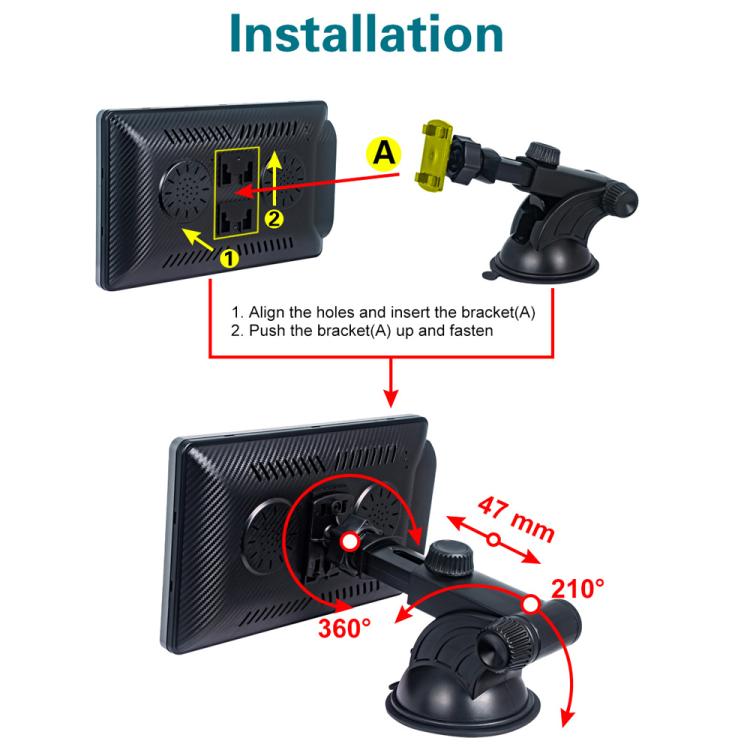 Installation

A

2

1

1. Align the holes and insert the bracket(A)
2. Push the bracket(A) up and fasten

47 mm

210°

360°