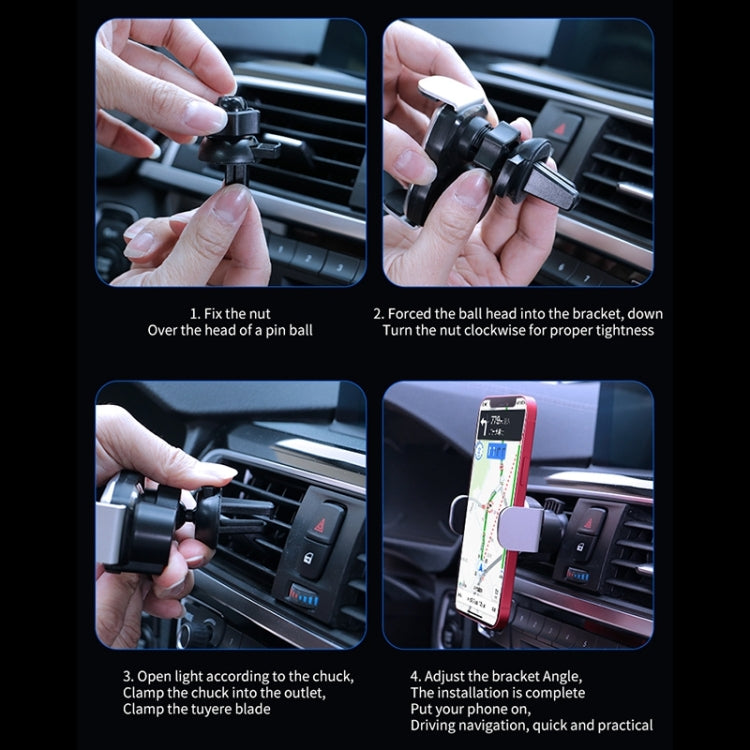 1. Fix the nut
Over the head of a pin ball

2. Forced the ball head into the bracket, down
Turn the nut clockwise for proper tightness

3. Open light according to the chuck,
Clamp the chuck into the outlet,
Clamp the tuyere blade

4. Adjust the bracket Angle,
The installation is complete
Put your phone on,
Driving navigation, quick and practical