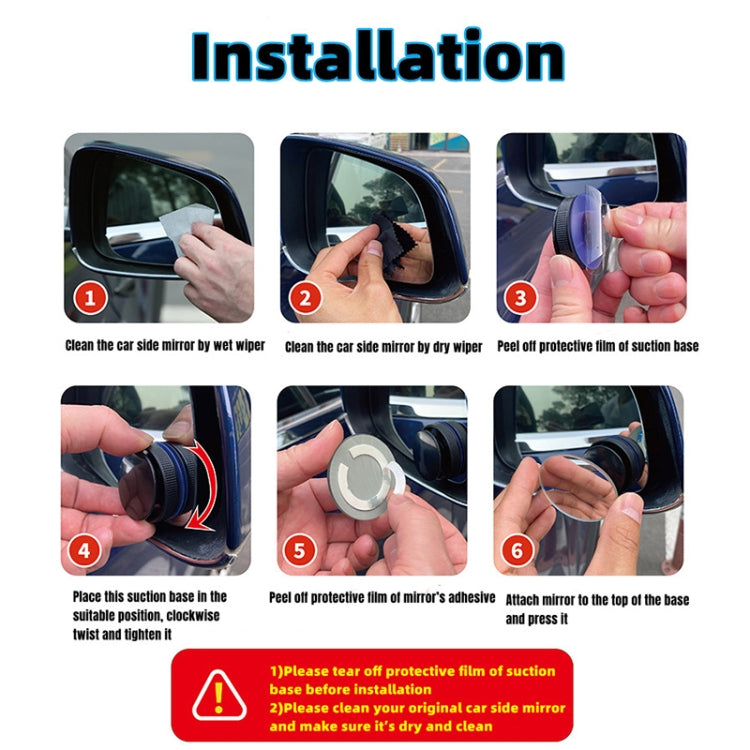 Installation

1
Clean the car side mirror by wet wiper

2
Clean the car side mirror by dry wiper

3
Peel off protective film of suction base

4
Place this suction base in the suitable position, clockwise twist and tighten it

5
Peel off protective film of mirror's adhesive

6
Attach mirror to the top of the base and press it

!
1)Please tear off protective film of suction base before installation
2)Please clean your original car side mirror and make sure it's dry and clean