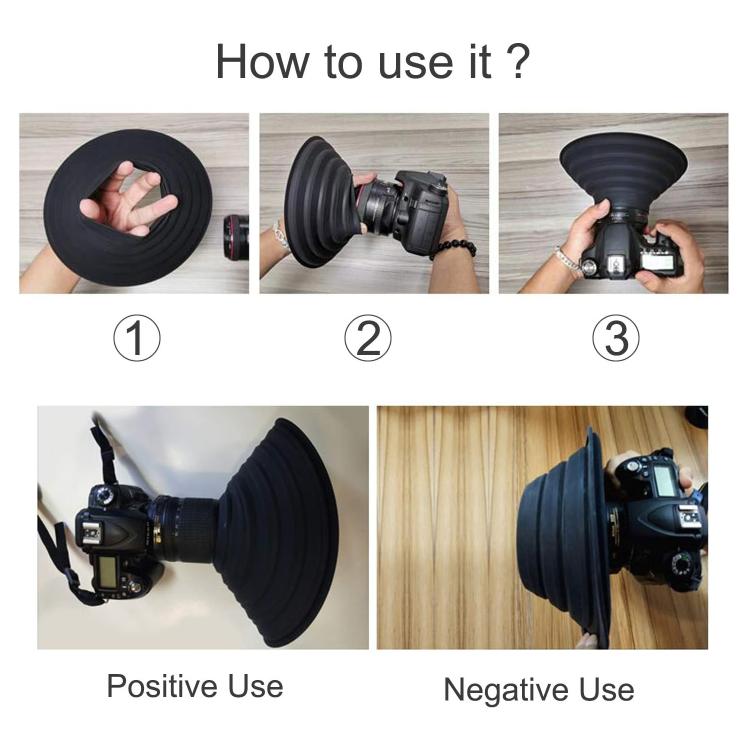 How to use it ?

①

②

③

Positive Use

Negative Use