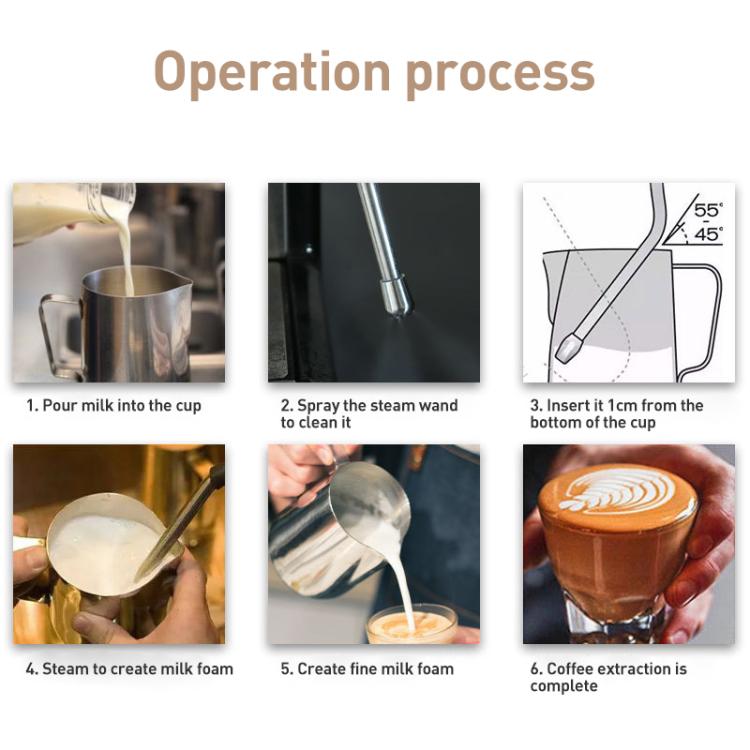 Operation process

55°
-
45°

1. Pour milk into the cup

2. Spray the steam wand to clean it

3. Insert it 1cm from the bottom of the cup

4. Steam to create milk foam

5. Create fine milk foam

6. Coffee extraction is complete