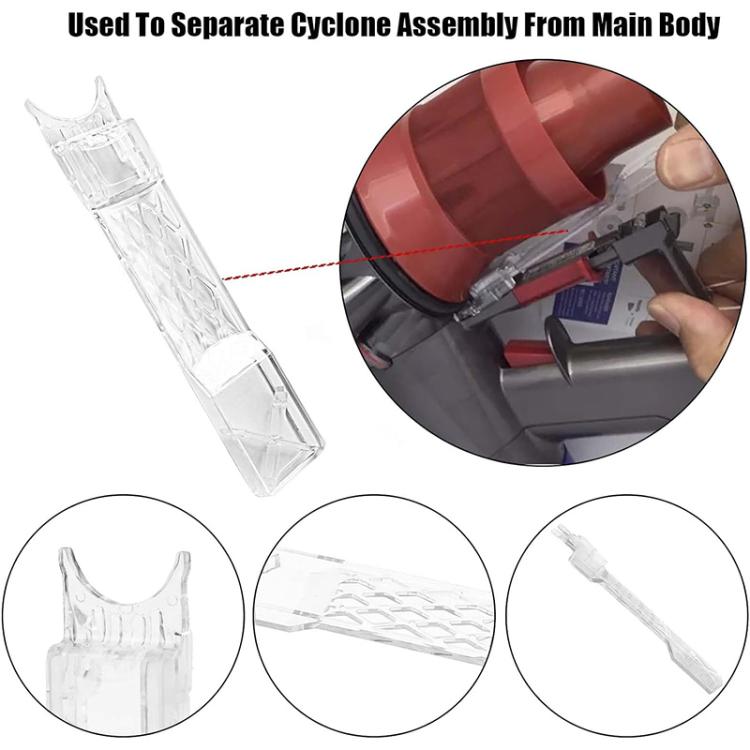 Used To Separate Cyclone Assembly From Main Body