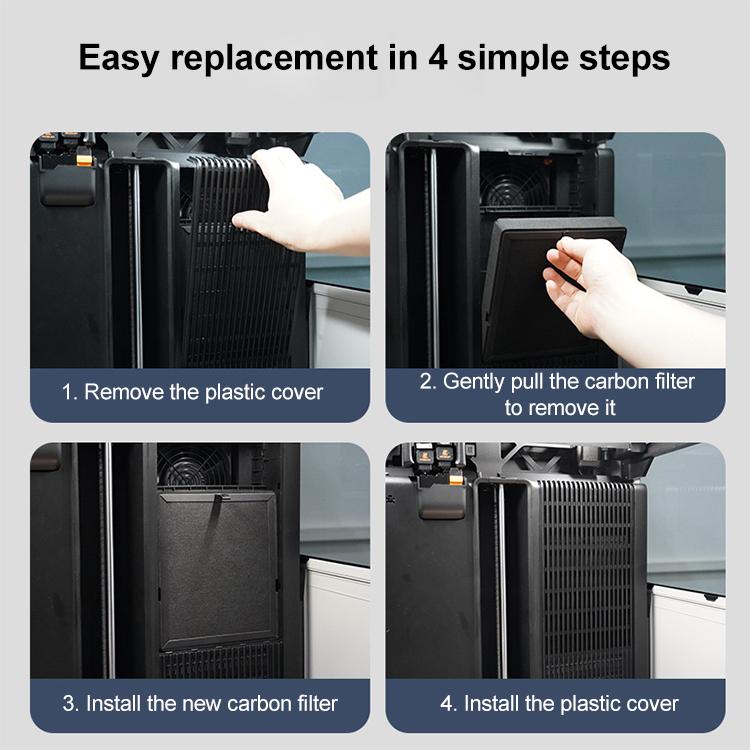 Easy replacement in 4 simple steps

1. Remove the plastic cover

2. Gently pull the carbon filter to remove it

3. Install the new carbon filter

4. Install the plastic cover