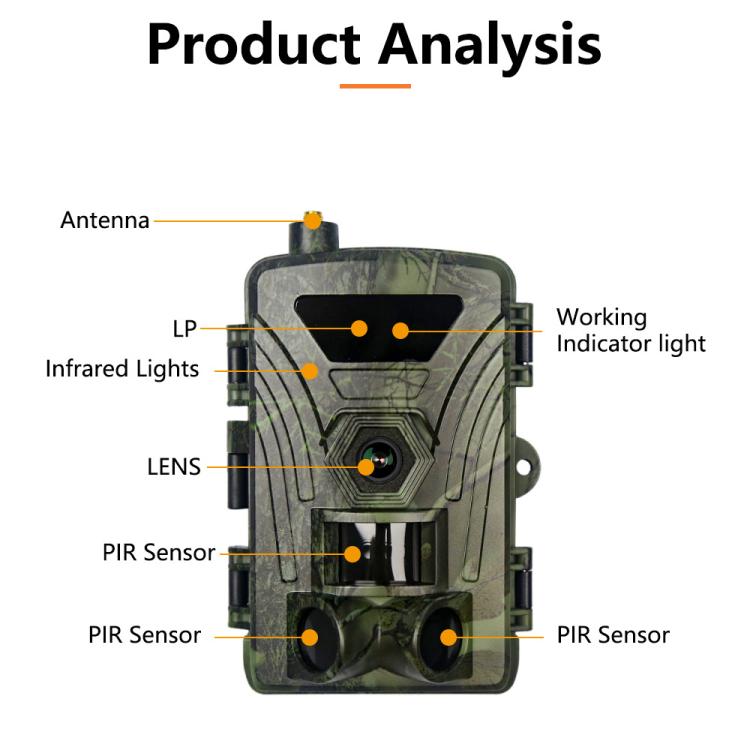 Product Analysis

Antenna

LP

Working Indicator light

Infrared Lights

LENS

PIR Sensor

PIR Sensor

PIR Sensor