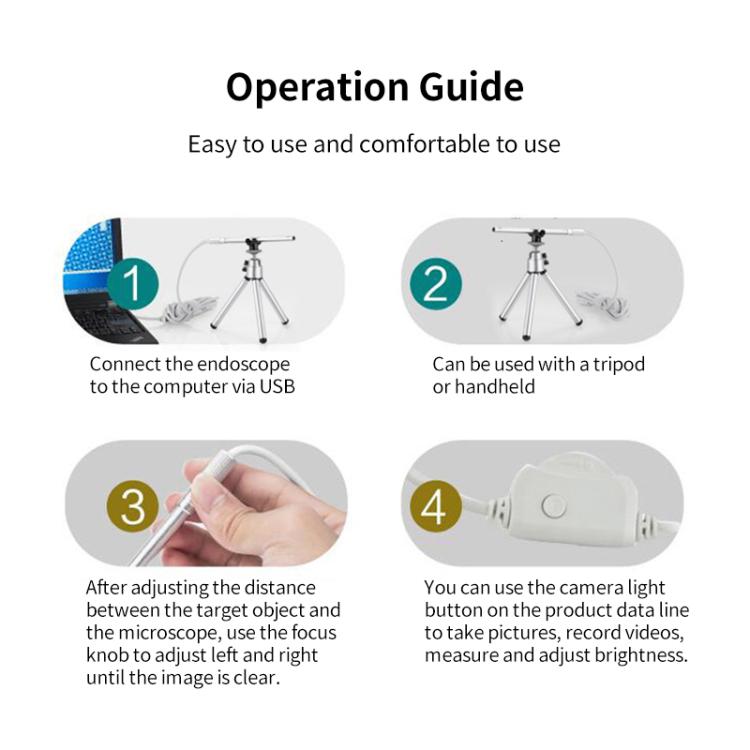 Operation Guide

Easy to use and comfortable to use

1

Connect the endoscope to the computer via USB

2

Can be used with a tripod or handheld

3

After adjusting the distance between the target object and the microscope, use the focus knob to adjust left and right until the image is clear.

4

You can use the camera light button on the product data line to take pictures, record videos, measure and adjust brightness.