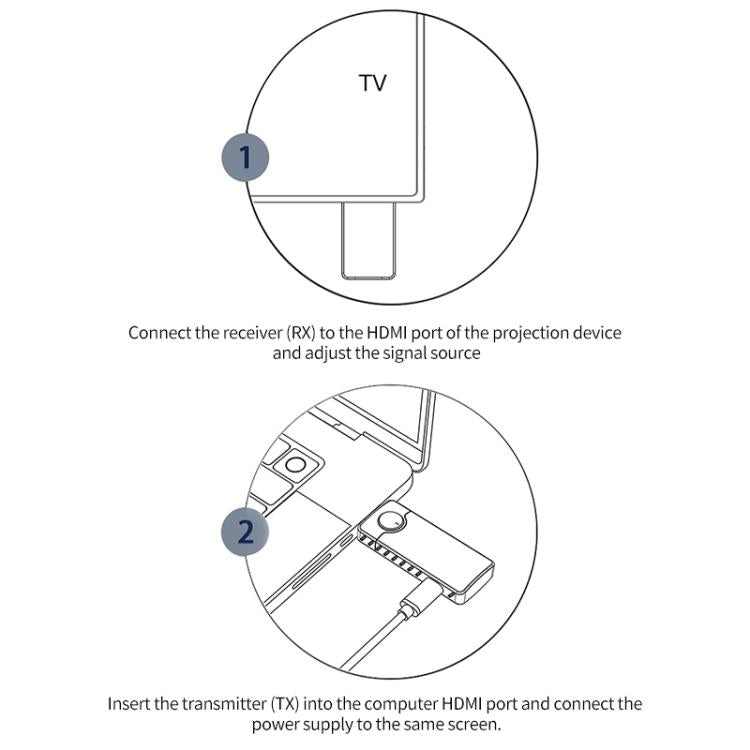 TV

1

Connect the receiver (RX) to the HDMI port of the projection device and adjust the signal source

2

Insert the transmitter (TX) into the computer HDMI port and connect the power supply to the same screen.