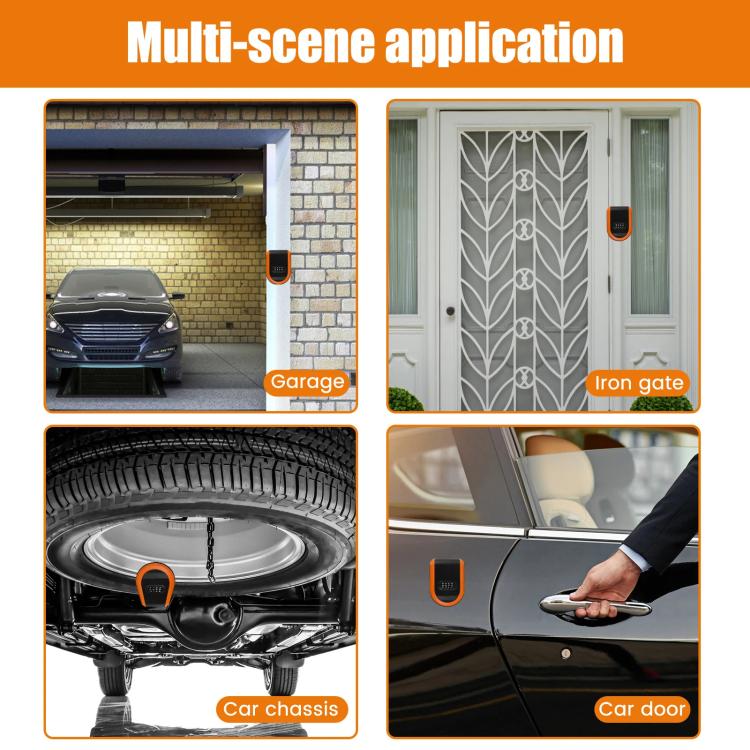 Multi-scene application

Garage

Iron gate

Car chassis

Car door