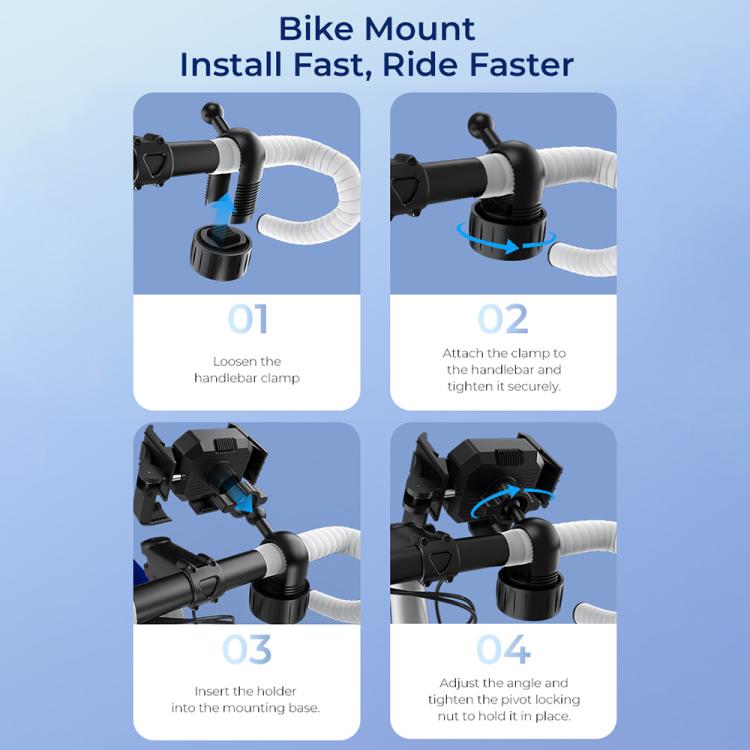 Bike Mount
Install Fast, Ride Faster

01

Loosen the handlebar clamp

02

Attach the clamp to the handlebar and tighten it securely.

03

Insert the holder into the mounting base.

04

Adjust the angle and tighten the pivot locking nut to hold it in place.