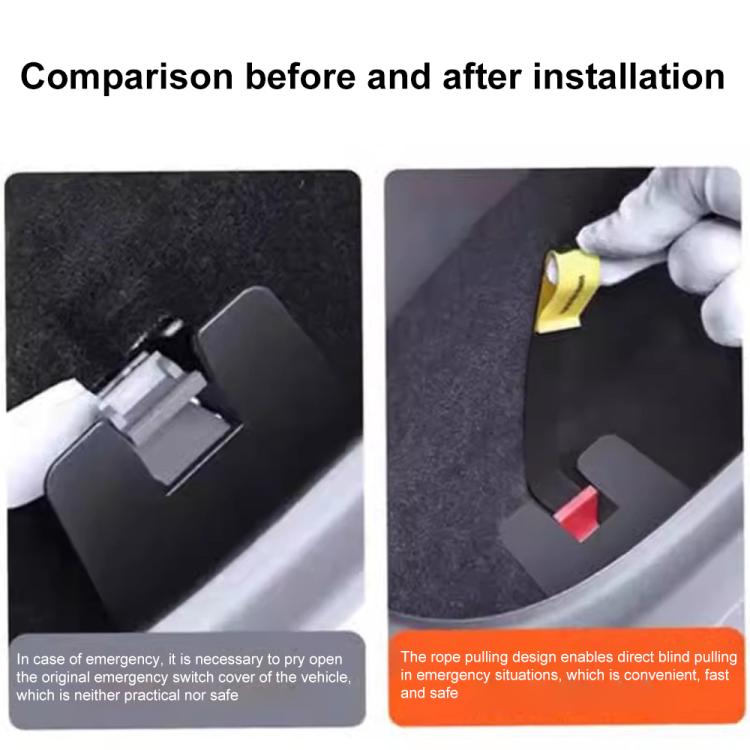 Comparison before and after installation

In case of emergency, it is necessary to pry open the original emergency switch cover of the vehicle, which is neither practical nor safe

The rope pulling design enables direct blind pulling in emergency situations, which is convenient, fast and safe