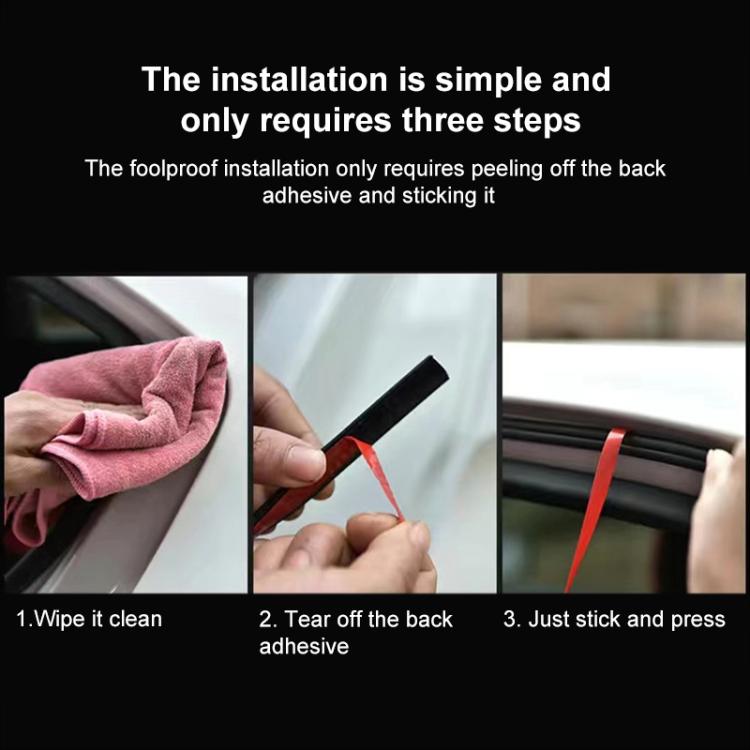 The installation is simple and only requires three steps

The foolproof installation only requires peeling off the back adhesive and sticking it

1.Wipe it clean

2. Tear off the back adhesive

3. Just stick and press