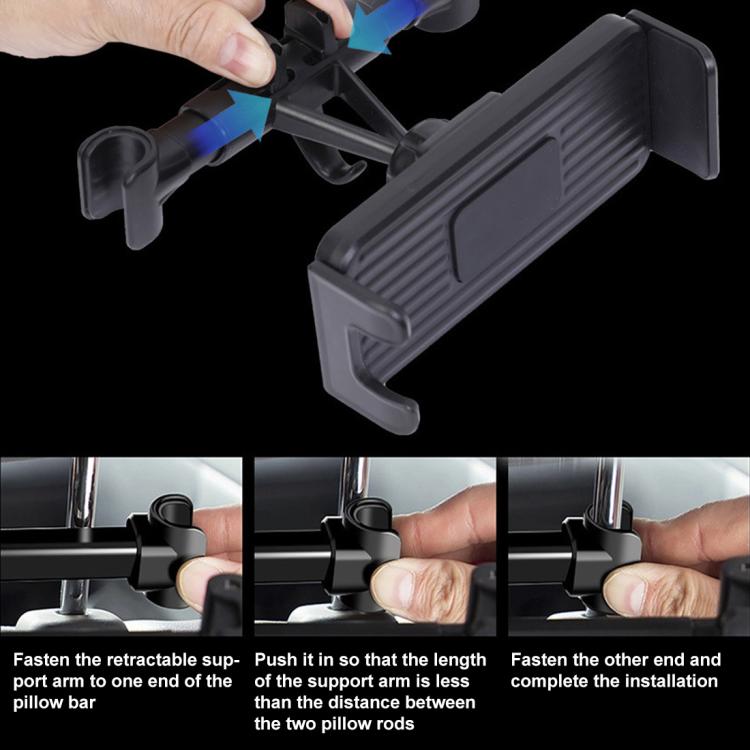 Fasten the retractable support arm to one end of the pillow bar

Push it in so that the length of the support arm is less than the distance between the two pillow rods

Fasten the other end and complete the installation