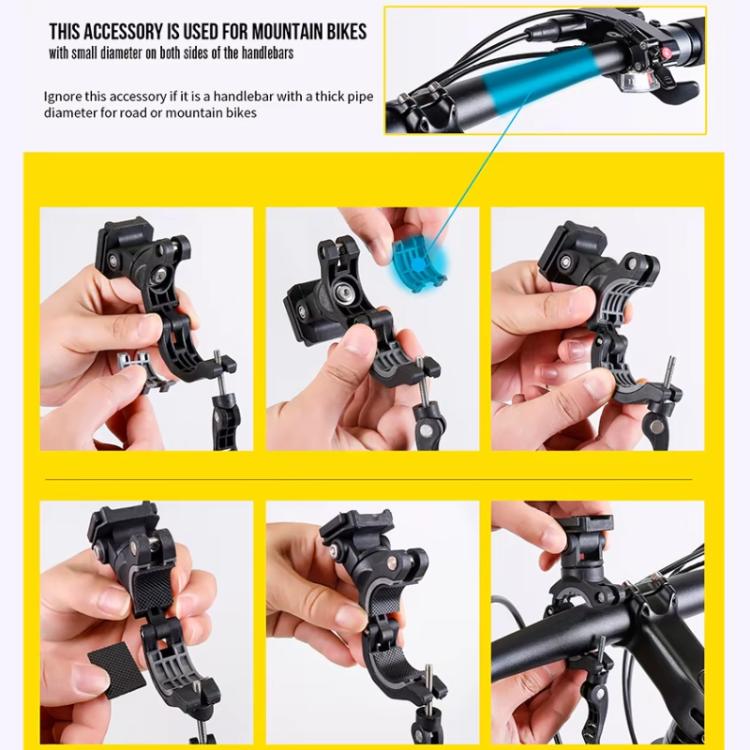 THIS ACCESSORY IS USED FOR MOUNTAIN BIKES
with small diameter on both sides of the handlebars

Ignore this accessory if it is a handlebar with a thick pipe diameter for road or mountain bikes