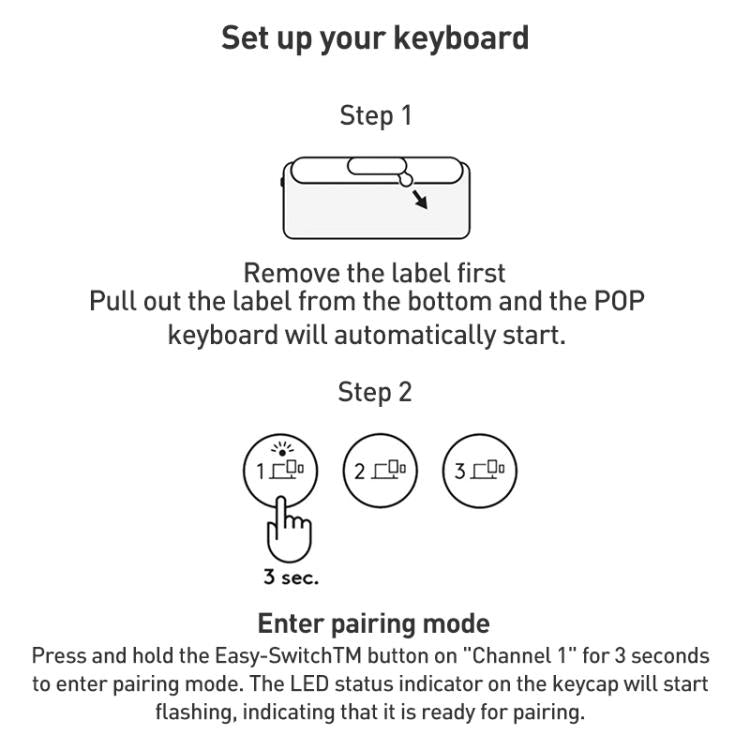 Set up your keyboard

Step 1

Remove the label first
Pull out the label from the bottom and the POP keyboard will automatically start.

Step 2

1

2

3

3 sec.

Enter pairing mode
Press and hold the Easy-SwitchTM button on "Channel 1" for 3 seconds to enter pairing mode. The LED status indicator on the keycap will start flashing, indicating that it is ready for pairing.