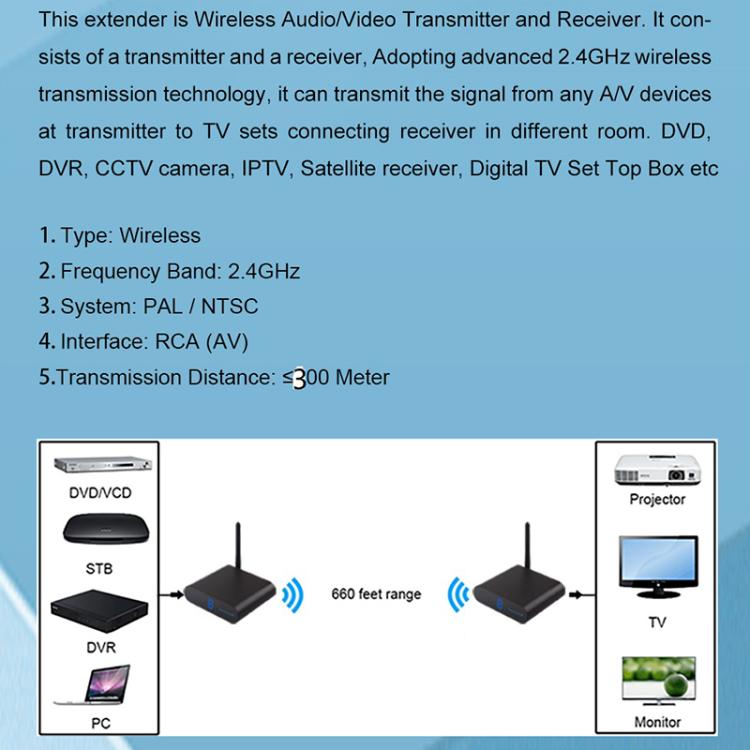 This extender is Wireless Audio/Video Transmitter and Receiver. It consists of a transmitter and a receiver, Adopting advanced 2.4GHz wireless transmission technology, it can transmit the signal from any A/V devices at transmitter to TV sets connecting receiver in different room. DVD, DVR, CCTV camera, IPTV, Satellite receiver, Digital TV Set Top Box etc

1. Type: Wireless
2. Frequency Band: 2.4GHz
3. System: PAL / NTSC
4. Interface: RCA (AV)
5.Transmission Distance: ≤300 Meter

DVD/VCD
STB
DVR
PC
660 feet range
Projector
TV
Monitor