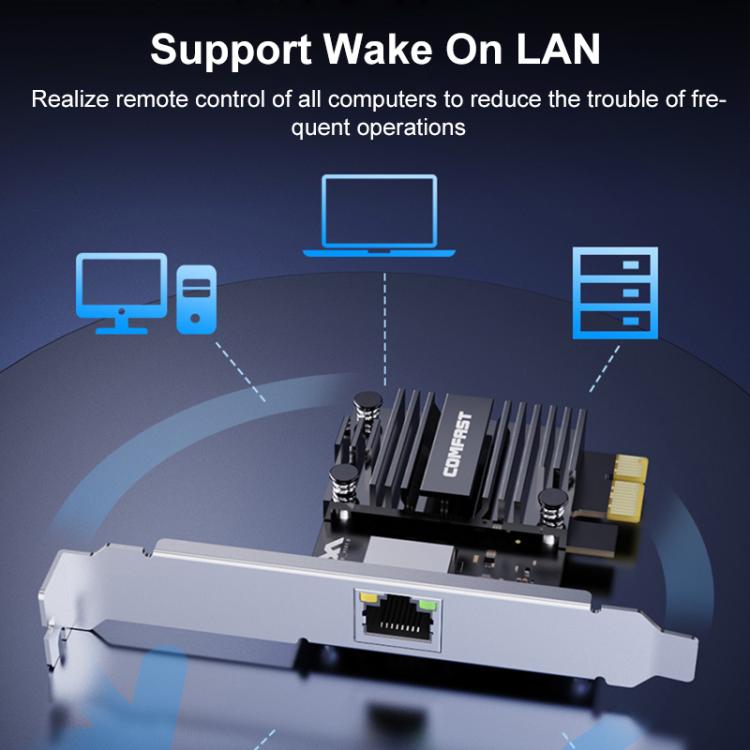 Support Wake On LAN

Realize remote control of all computers to reduce the trouble of frequent operations

COMFAST