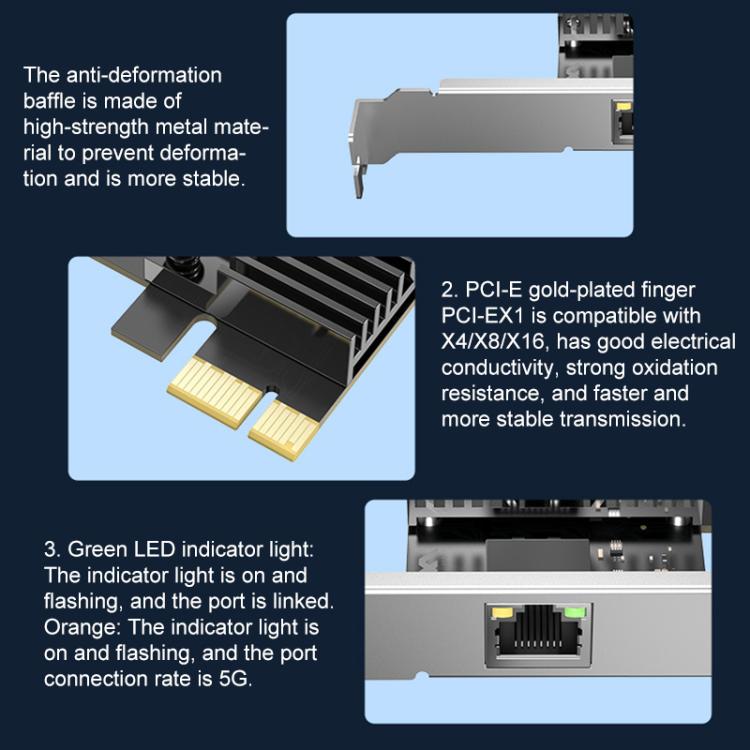 The anti-deformation baffle is made of high-strength metal material to prevent deformation and is more stable.

2. PCI-E gold-plated finger PCI-EX1 is compatible with X4/X8/X16, has good electrical conductivity, strong oxidation resistance, and faster and more stable transmission.

3. Green LED indicator light: The indicator light is on and flashing, and the port is linked. Orange: The indicator light is on and flashing, and the port connection rate is 5G.