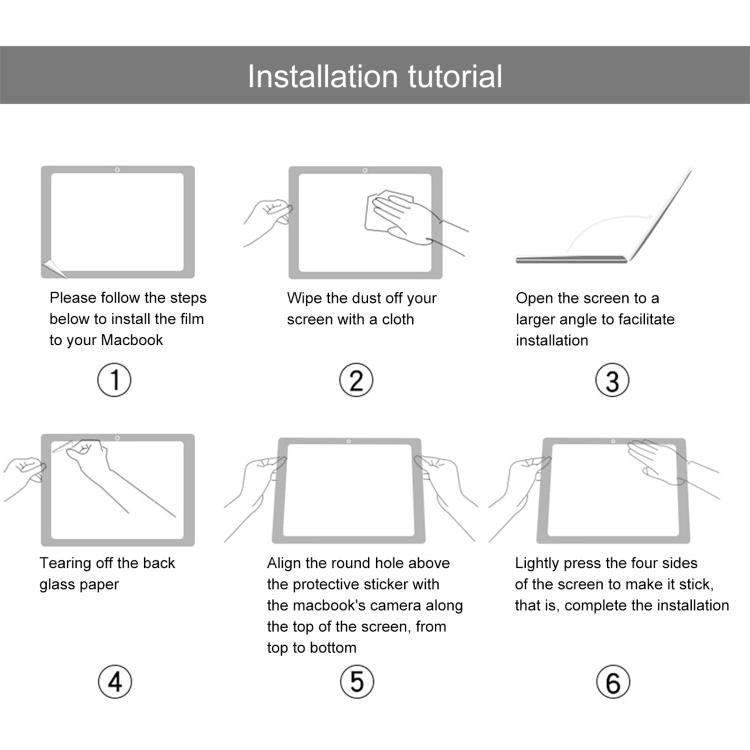 Installation tutorial

Please follow the steps below to install the film to your Macbook

①

Wipe the dust off your screen with a cloth

②

Open the screen to a larger angle to facilitate installation

③

Tearing off the back glass paper

④

Align the round hole above the protective sticker with the macbook's camera along the top of the screen, from top to bottom

⑤

Lightly press the four sides of the screen to make it stick, that is, complete the installation

⑥