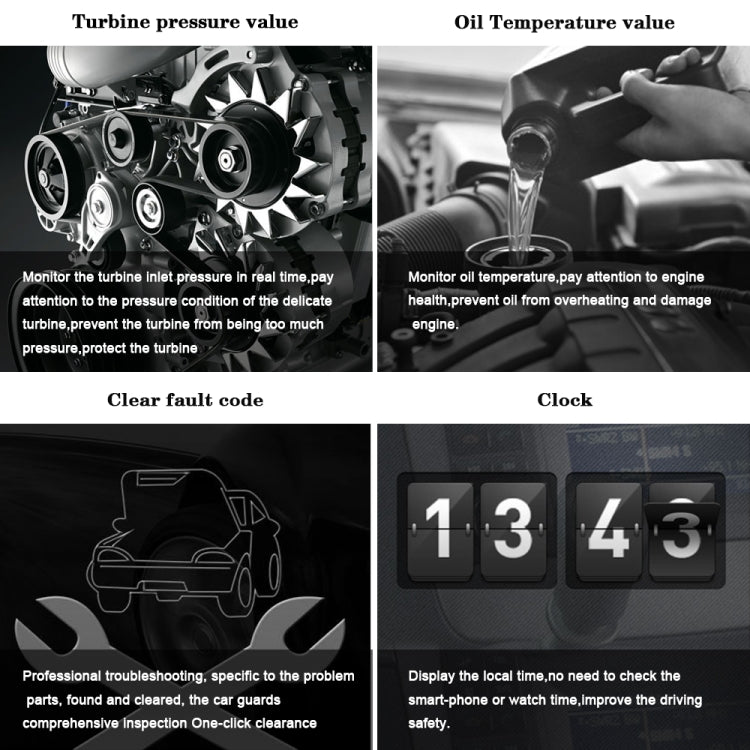 Turbine pressure value

Monitor the turbine inlet pressure in real time,pay attention to the pressure condition of the delicate turbine,prevent the turbine from being too much pressure,protect the turbine

Oil Temperature value

Monitor oil temperature,pay attention to engine health,prevent oil from overheating and damage engine.

Clear fault code

Professional troubleshooting, specific to the problem parts, found and cleared, the car guards comprehensive inspection One-click clearance

Clock

13 43

Display the local time,no need to check the smart-phone or watch time,improve the driving safety.