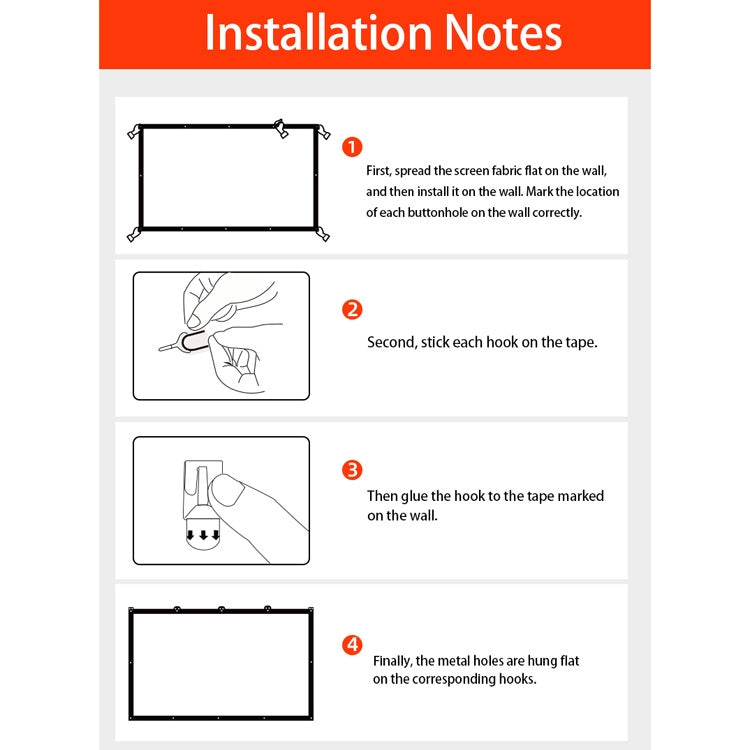 Installation Notes

1

First, spread the screen fabric flat on the wall, and then install it on the wall. Mark the location of each buttonhole on the wall correctly.

2

Second, stick each hook on the tape.

3

Then glue the hook to the tape marked on the wall.

4

Finally, the metal holes are hung flat on the corresponding hooks.